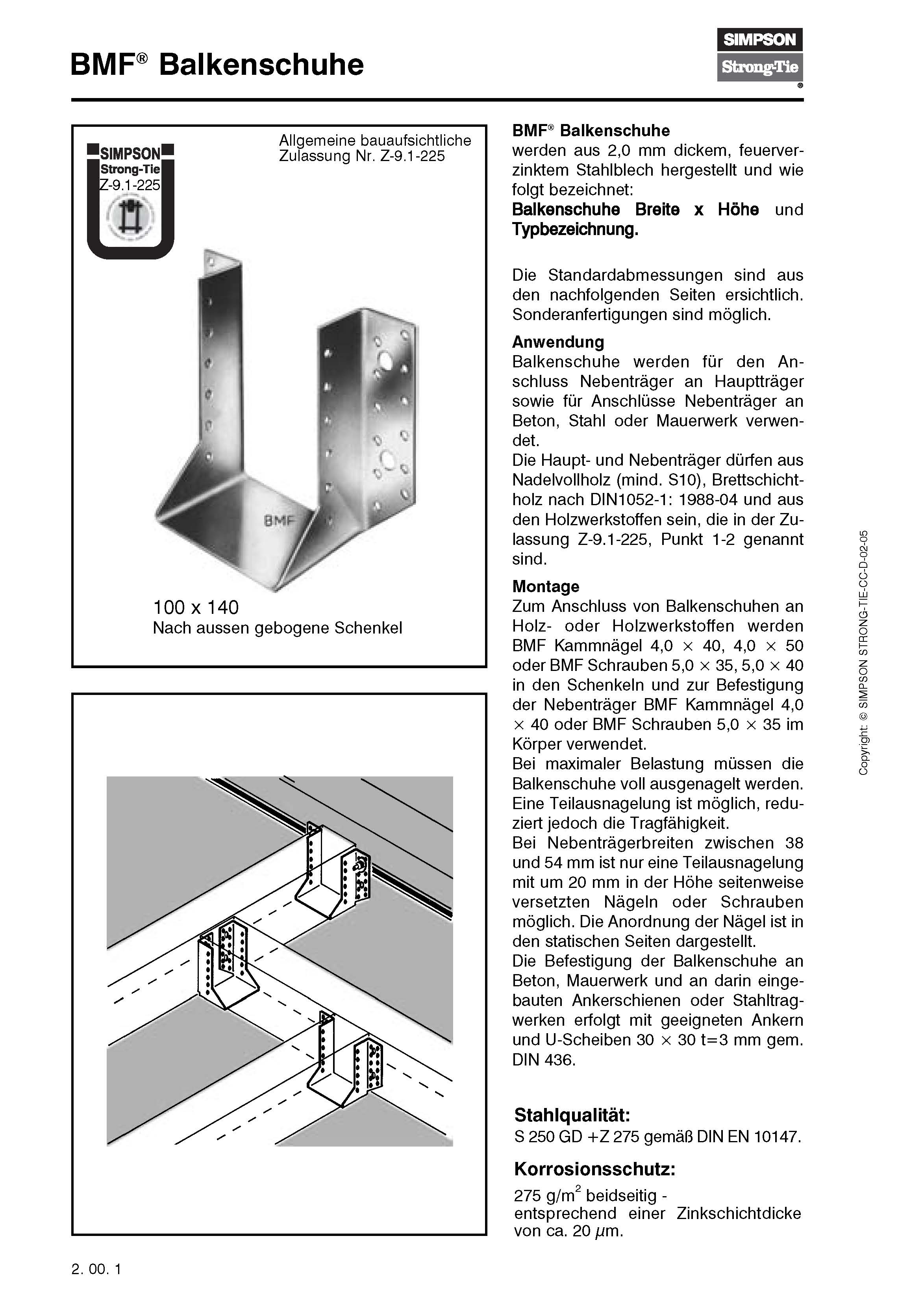 BMF® Balkenschuhe

SIMPSON
Strong-Tie
®

SIMPSON
Strong-Tie
Z-9.1-225

Allgemeine bauaufsichtliche Zulassung Nr. Z-9.1-225

BMF

100 x 140
Nach aussen gebogene Schenkel

BMF® Balkenschuhe
werden aus 2,0 mm dickem, feuerverzinktem Stahlblech hergestellt und wie folgt bezeichnet:
Balkenschuhe Breite x Höhe und Typbezeichnung.

Die Standardabmessungen sind aus den nachfolgenden Seiten ersichtlich. Sonderanfertigungen sind möglich.

Anwendung
Balkenschuhe werden für den Anschluss Nebenträger an Hauptträger sowie für Anschlüsse Nebenträger an Beton, Stahl oder Mauerwerk verwendet.
Die Haupt- und Nebenträger dürfen aus Nadelvollholz (mind. S10), Brettschichtholz nach DIN1052-1: 1988-04 und aus den Holzwerkstoffen sein, die in der Zulassung Z-9.1-225, Punkt 1-2 genannt sind.

Montage
Zum Anschluss von Balkenschuhen an Holz- oder Holzwerkstoffen werden BMF Kammnägel 4,0 × 40, 4,0 × 50 oder BMF Schrauben 5,0 × 35, 5,0 × 40 in den Schenkeln und zur Befestigung der Nebenträger BMF Kammnägel 4,0 × 40 oder BMF Schrauben 5,0 × 35 im Körper verwendet.
Bei maximaler Belastung müssen die Balkenschuhe voll ausgenagelt werden. Eine Teilausnagelung ist möglich, reduziert jedoch die Tragfähigkeit.
Bei Nebenträgerbreiten zwischen 38 und 54 mm ist nur eine Teilausnagelung mit um 20 mm in der Höhe seitenweise versetzten Nägeln oder Schrauben möglich. Die Anordnung der Nägel ist in den statischen Seiten dargestellt.
Die Befestigung der Balkenschuhe an Beton, Mauerwerk und an darin eingebauten Ankerschienen oder Stahltragwerken erfolgt mit geeigneten Ankern und U-Scheiben 30 × 30 t=3 mm gem. DIN 436.

Stahlqualität:
S 250 GD +Z 275 gemäß DIN EN 10147.

Korrosionsschutz:
275 g/m$^2$ beidseitig - entsprechend einer Zinkschichtdicke von ca. 20 $\mu$m.

Copyright: © SIMPSON STRONG-TIE-CC-D-02-05

2. 00. 1